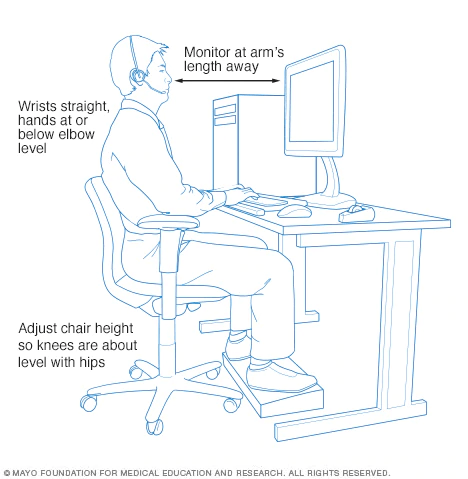 Monitor at arm's length away

Wrists straight, hands at or below elbow level

Adjust chair height so knees are about level with hips

© MAYO FOUNDATION FOR MEDICAL EDUCATION AND RESEARCH. ALL RIGHTS RESERVED.