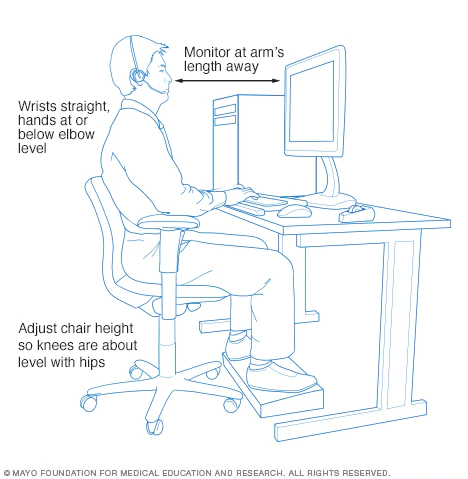 Monitor at arm's length away

Wrists straight, hands at or below elbow level

Adjust chair height so knees are about level with hips

© MAYO FOUNDATION FOR MEDICAL EDUCATION AND RESEARCH. ALL RIGHTS RESERVED.